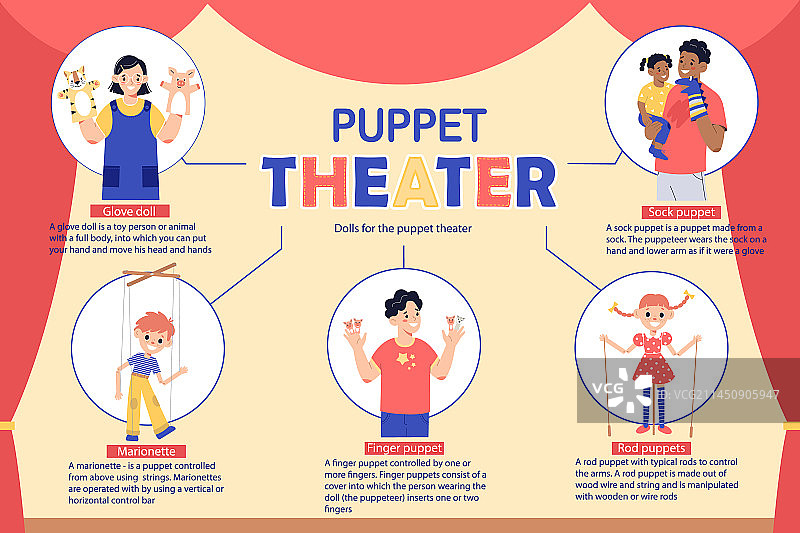 PUPPET THEATER

Dolls for the puppet theater

Glove doll
A glove doll is a toy person or animal with a full body, into which you can put your hand and move his head and hands

Sock puppet
A sock puppet is a puppet made from a sock. The puppeteer wears the sock on a hand and lower arm as if it were a glove

Marionette
A marionette - is a puppet controlled from above using strings. Marionettes are operated with by using a vertical or horizontal control bar

Finger puppet
A finger puppet controlled by one or more fingers. Finger puppets consist of a cover into which the person wearing the doll (the puppeteer) inserts one or two fingers

Rod puppets
A rod puppet with typical rods to control the arms. A rod puppet is made out of wood wire and string and is manipulated with wooden or wire rods

VCG VCG211450905947