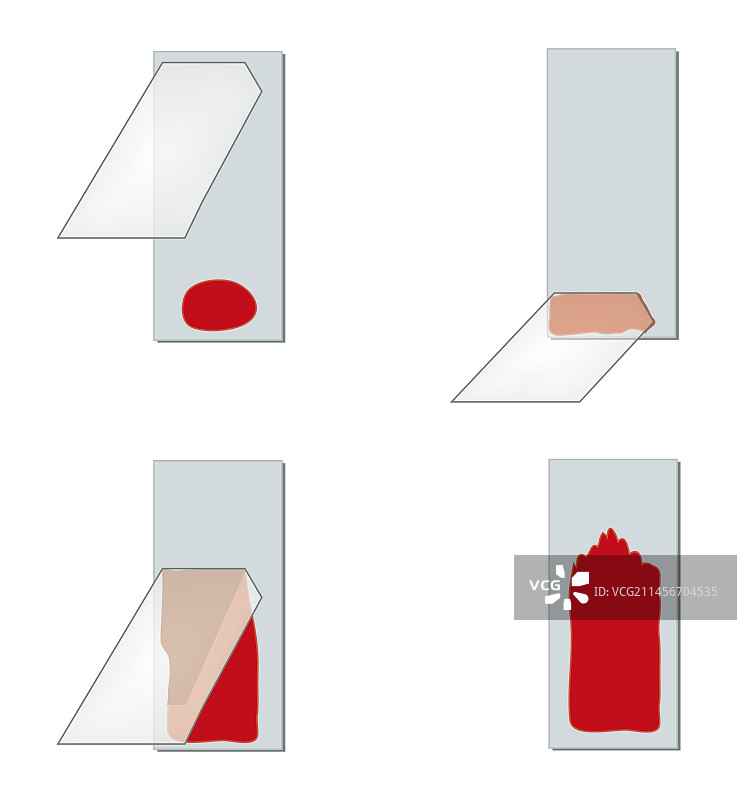 VCG

ID: VCG211456704535