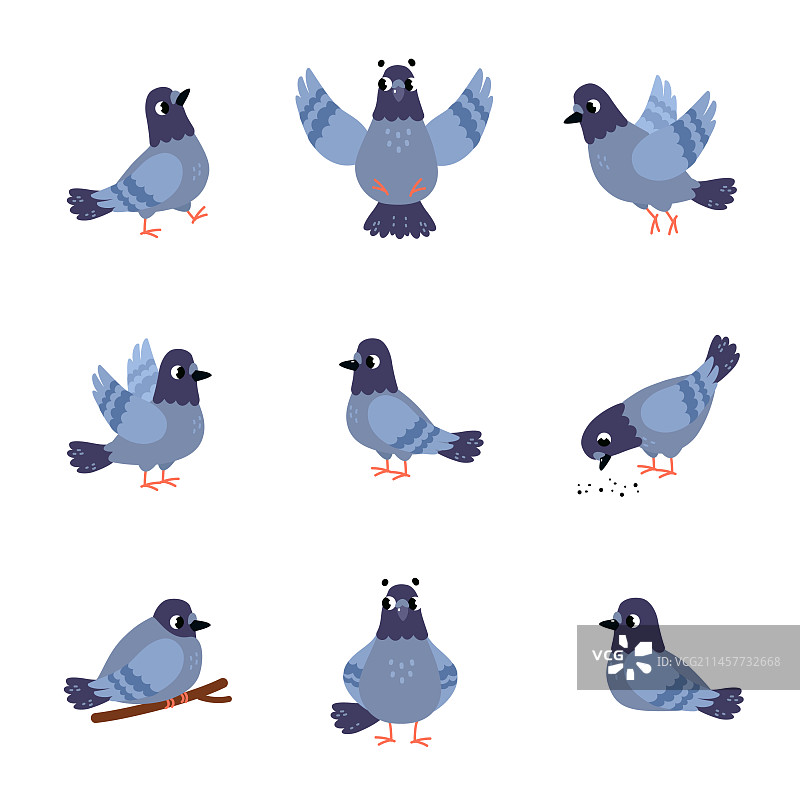 VCG
ID:VCG211457732668