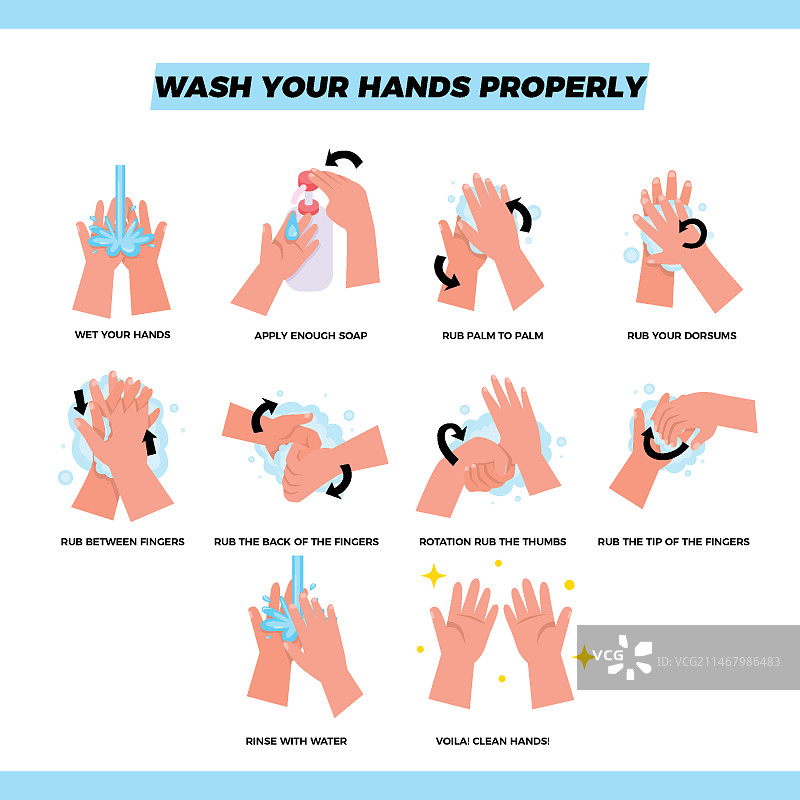 WASH YOUR HANDS PROPERLY

WET YOUR HANDS

APPLY ENOUGH SOAP

RUB PALM TO PALM

RUB YOUR DORSUMS

RUB BETWEEN FINGERS

RUB THE BACK OF THE FINGERS

ROTATION RUB THE THUMBS

RUB THE TIP OF THE FINGERS

RINSE WITH WATER

VOILA! CLEAN HANDS!

VCG

ID: VCG211467986483