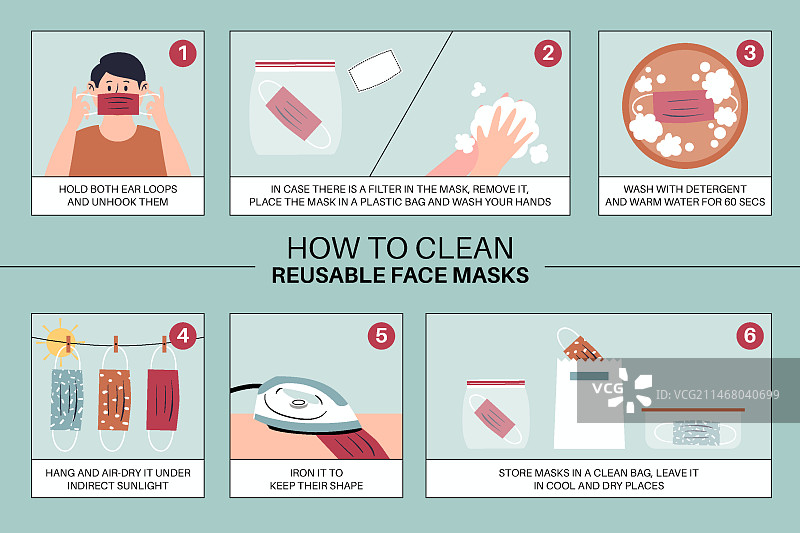 1
HOLD BOTH EAR LOOPS AND UNHOOK THEM

2
IN CASE THERE IS A FILTER IN THE MASK, REMOVE IT, PLACE THE MASK IN A PLASTIC BAG AND WASH YOUR HANDS

3
WASH WITH DETERGENT AND WARM WATER FOR 60 SECS

HOW TO CLEAN
REUSABLE FACE MASKS

4
HANG AND AIR-DRY IT UNDER INDIRECT SUNLIGHT

5
IRON IT TO KEEP THEIR SHAPE

6
VCG ID: VCG211468040699
STORE MASKS IN A CLEAN BAG, LEAVE IT IN COOL AND DRY PLACES