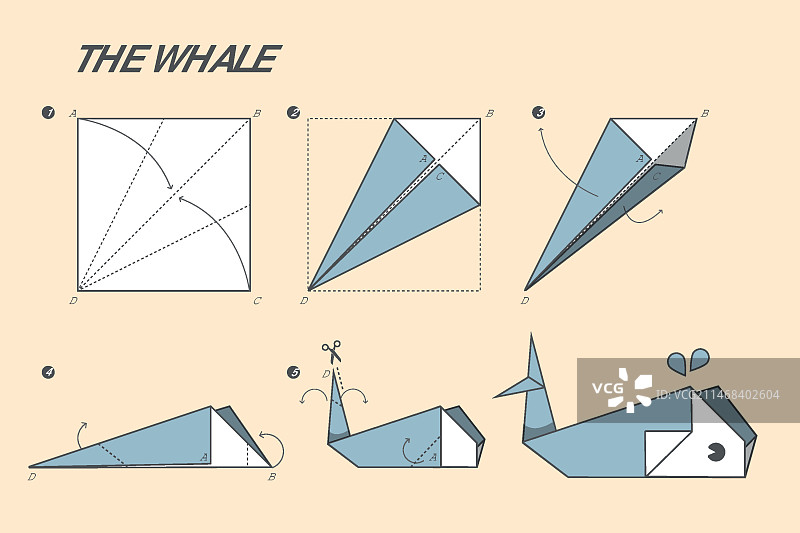 THE WHALE

1
A
B
D
C

2
B
A
C
D

3
B
A
C
D

4
A
D
B

5
D
A

VCG
ID:VCG211468402604