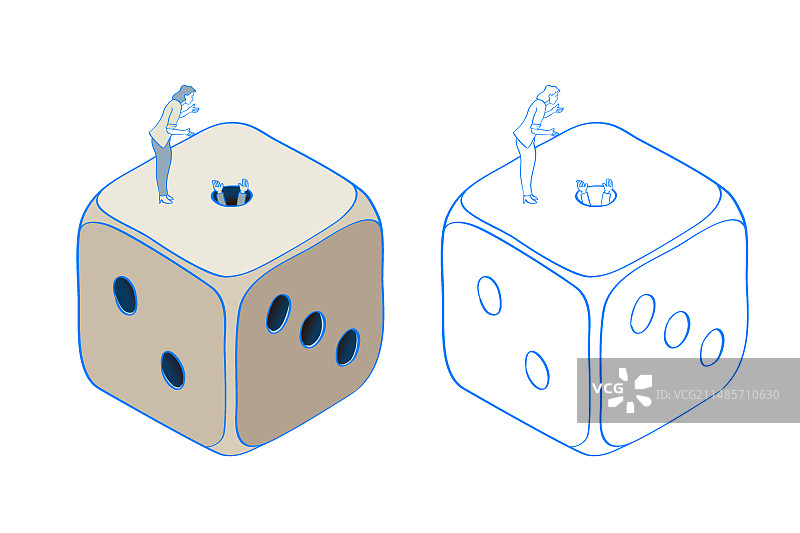 VCG ID:VCG211485710630