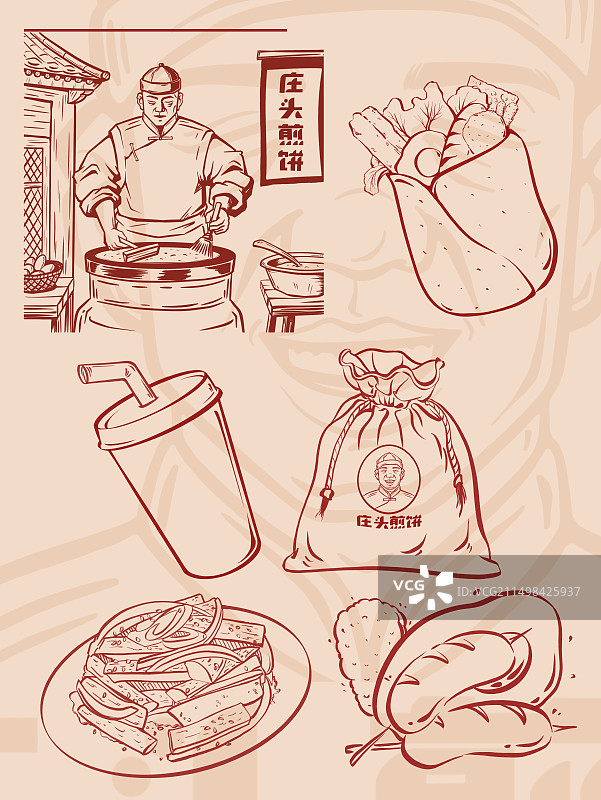 庄头煎饼

庄头煎饼

VCG

ID:VCG211498425937