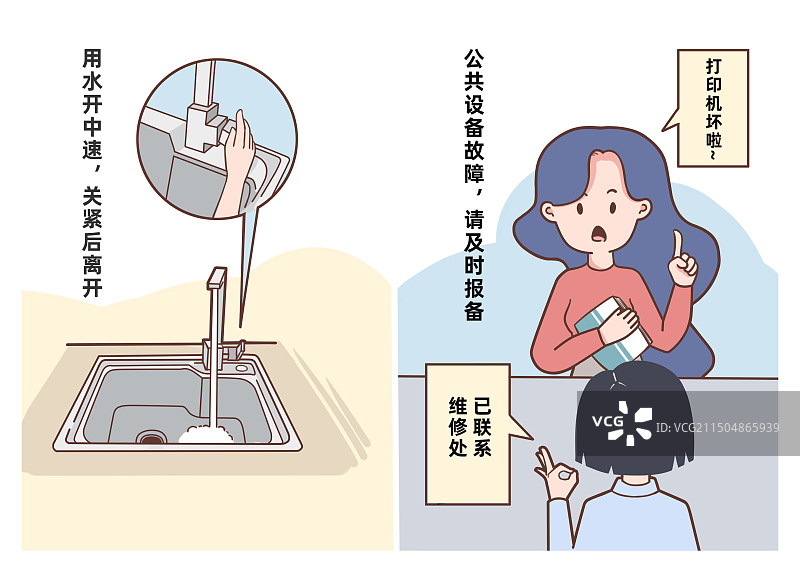 用水开中速，关紧后离开

公共设备故障，请及时报备

打印机坏啦~

已联系维修处

VCG

ID:VCG211504865939