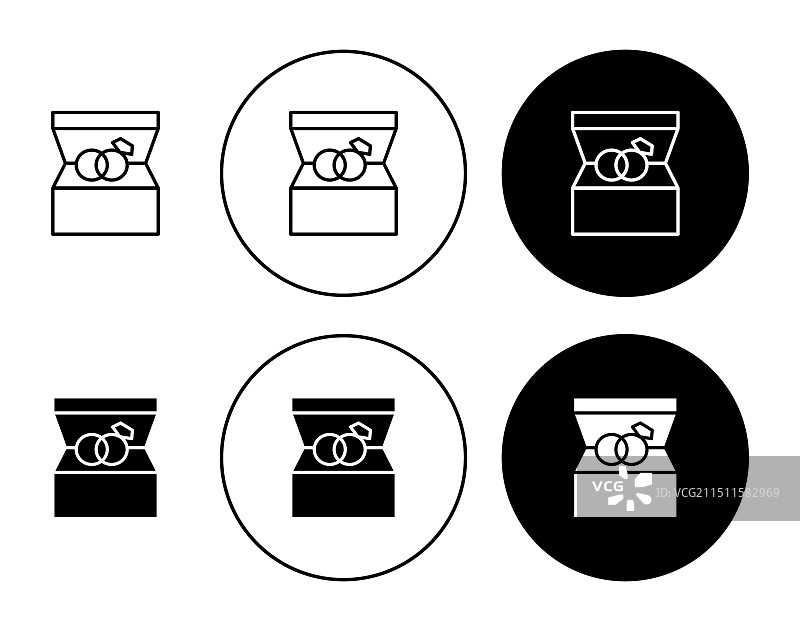 VCG
ID:VCG211511582969