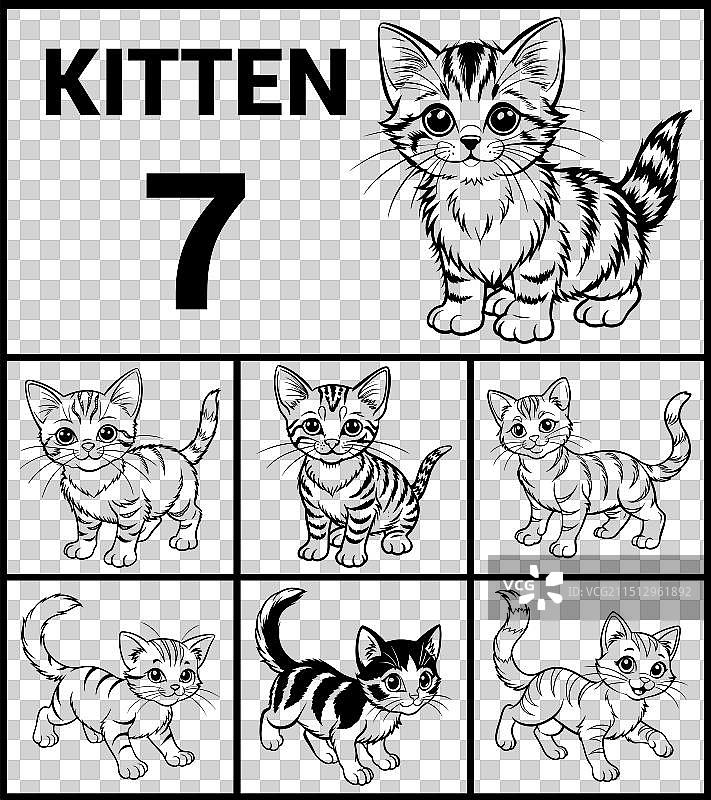 KITTEN

7

VCG

ID:VCG211512961892