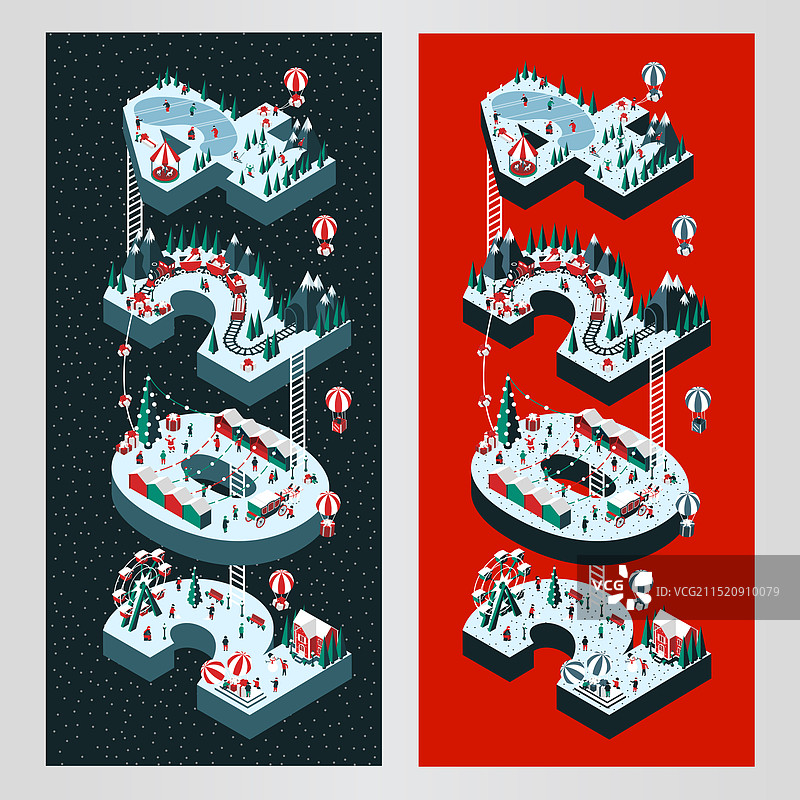 VCG
VCG211520910079