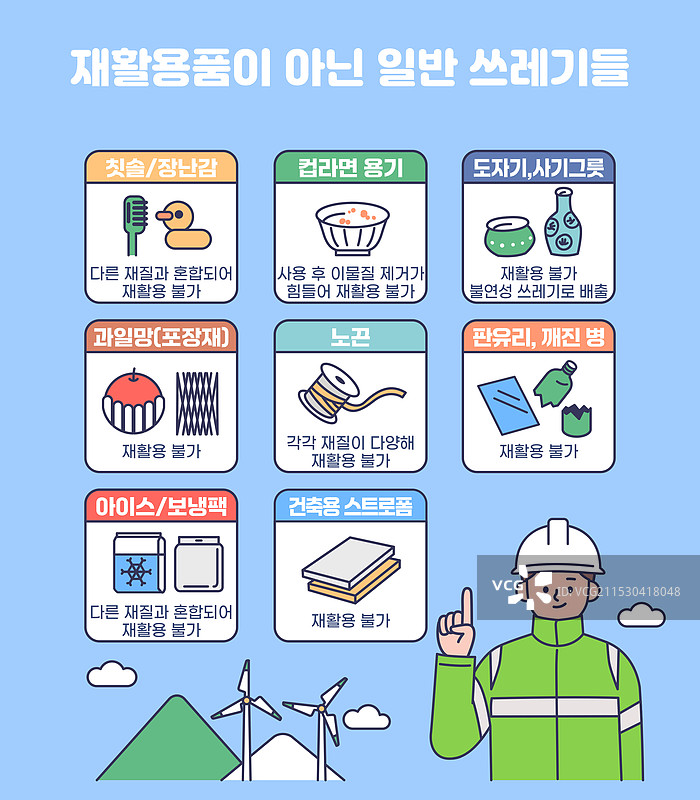 재활용품이 아닌 일반 쓰레기들

칫솔/장난감

다른 재질과 혼합되어 재활용 불가

컵라면 용기

사용 후 이물질 제거가 힘들어 재활용 불가

도자기,사기그릇

재활용 불가 불연성 쓰레기로 배출

과일망(포장재)

재활용 불가

노끈

각각 재질이 다양해 재활용 불가

판유리, 깨진 병

재활용 불가

아이스/보냉팩

다른 재질과 혼합되어 재활용 불가

건축용 스트로폼

재활용 불가

VCG ID: VCG211530418048