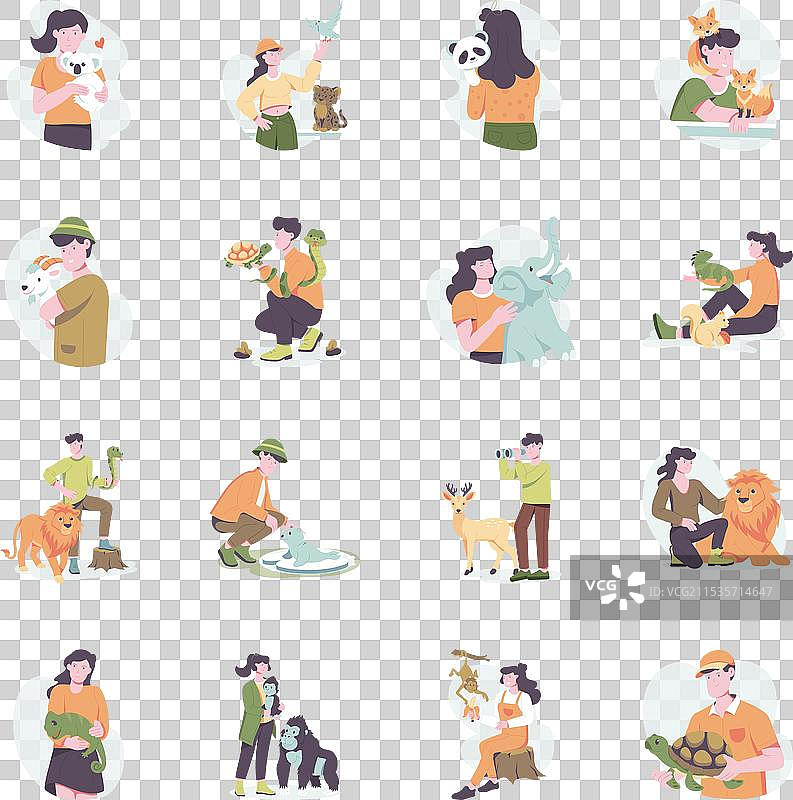 VCG ID:VCG211535714647