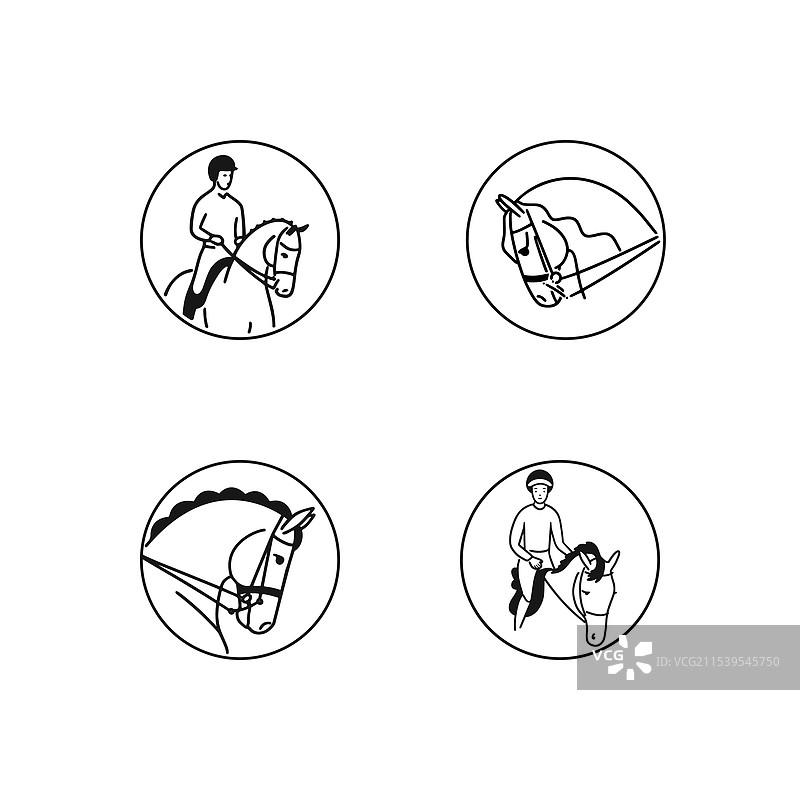 VCG
ID:VCG211539545750