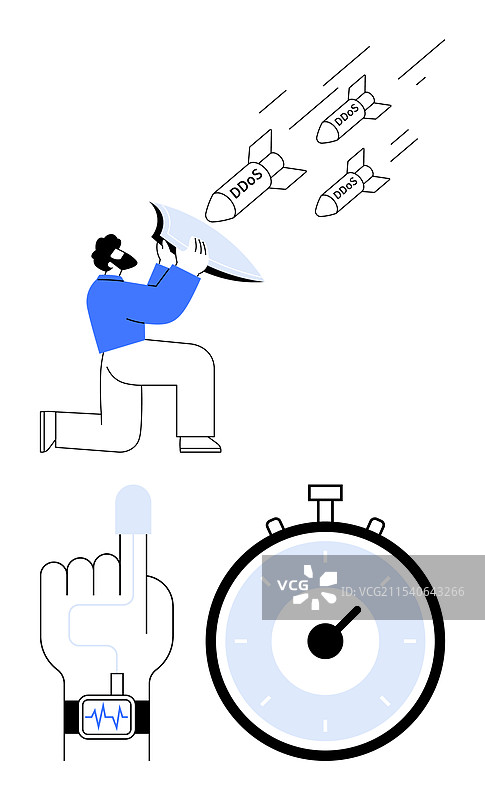 DDoS
DDoS
DDoS
VCG
ID:VCG211540643266