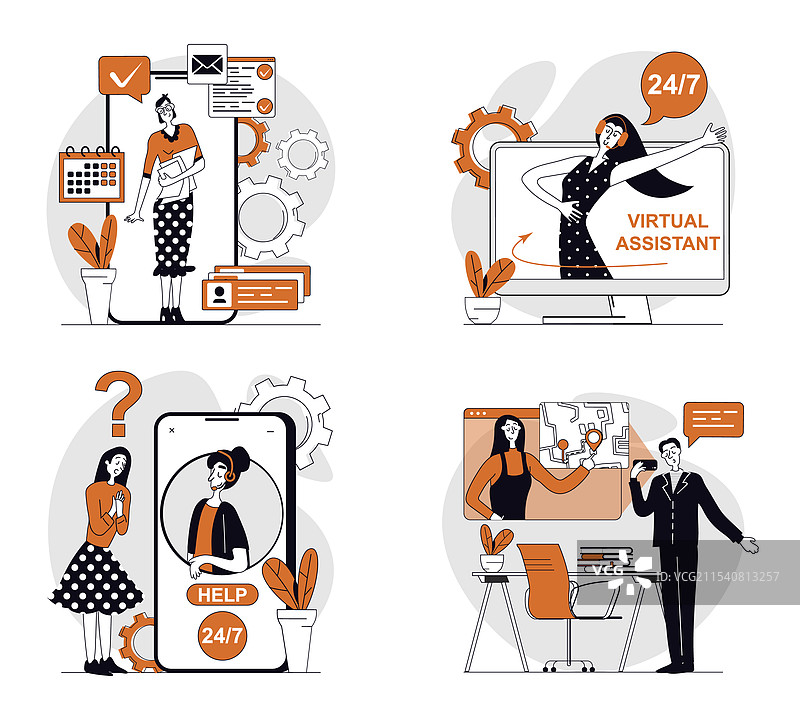 24/7

VIRTUAL ASSISTANT

?

HELP

24/7

VCG

ID:VCG211540813257