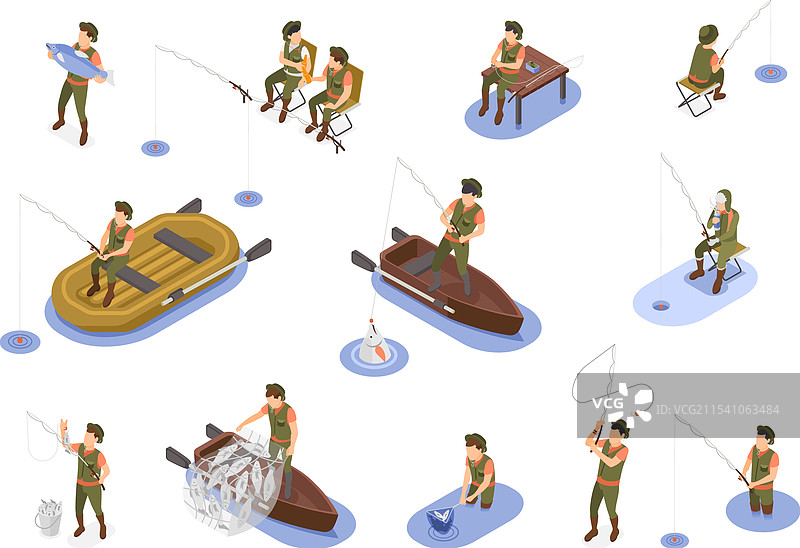 VCG ID:VCG211541063484