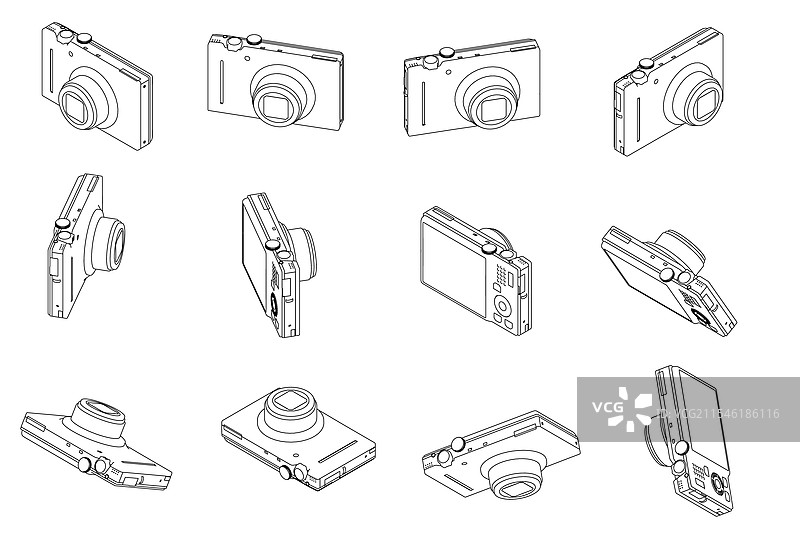 VCG
VCG211546186116