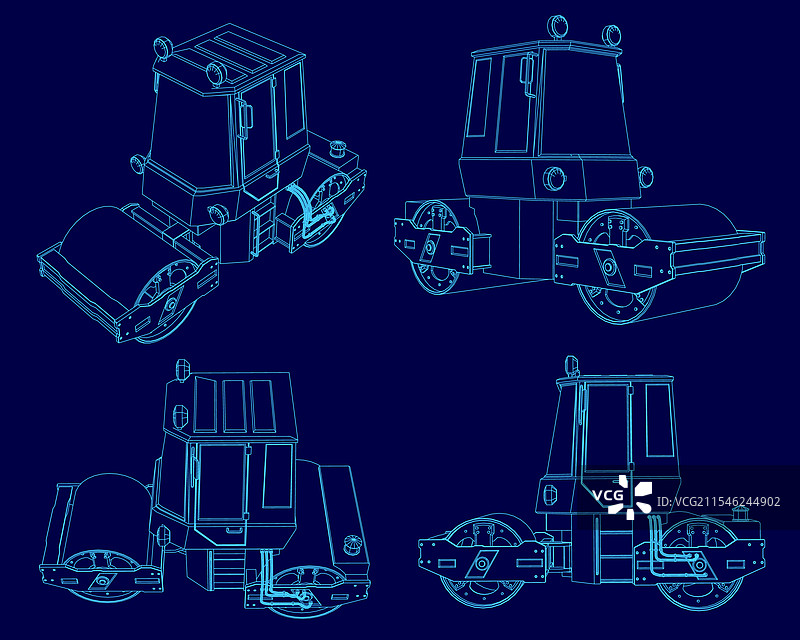 VCG
ID:VCG211546244902