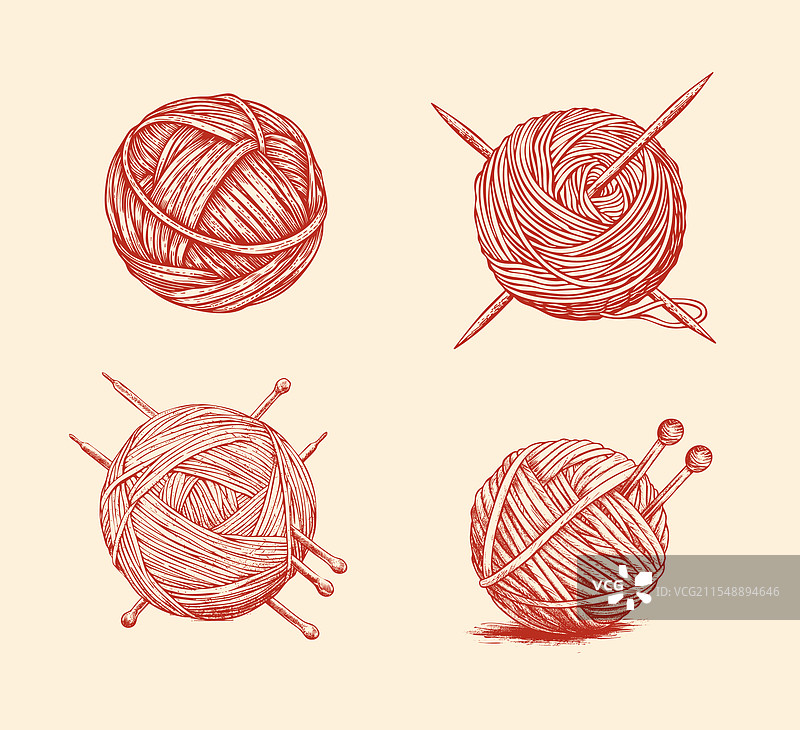 VCG
ID:VCG211548894646