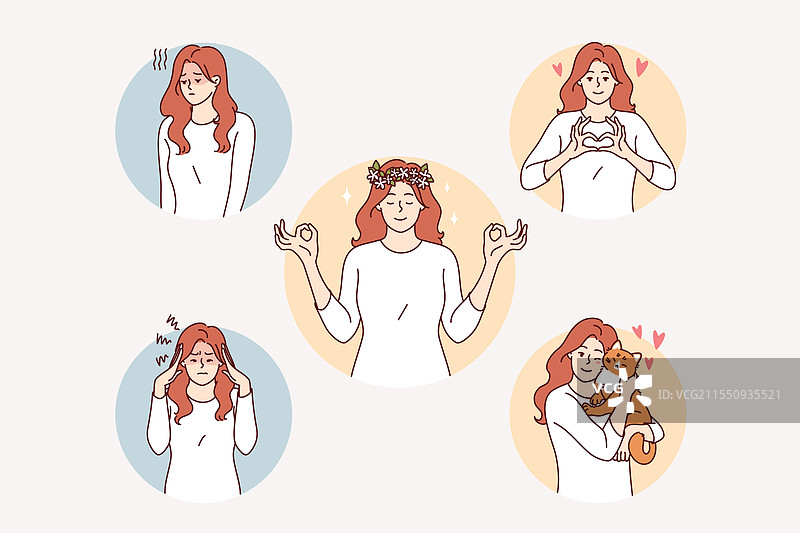 VCG
ID:VCG211550935521