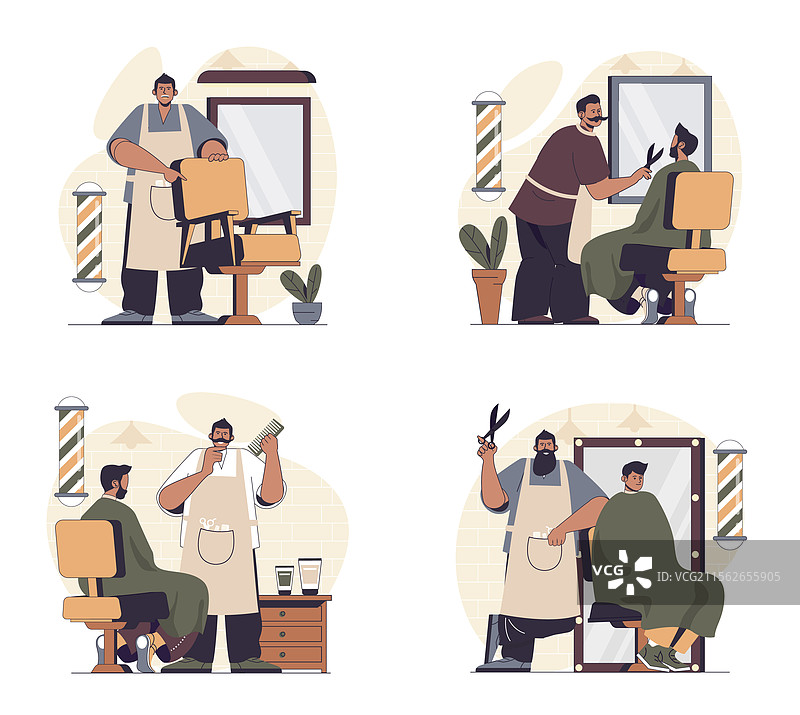 VCG ID:VCG211562655905