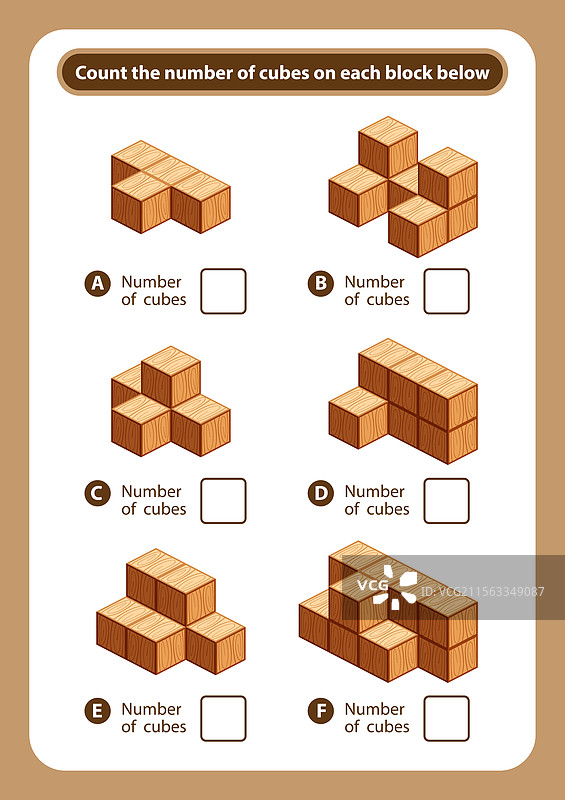 Count the number of cubes on each block below

A Number of cubes

B Number of cubes

C Number of cubes

D Number of cubes

E Number of cubes

F Number of cubes

VCG ID:VCG211563349087