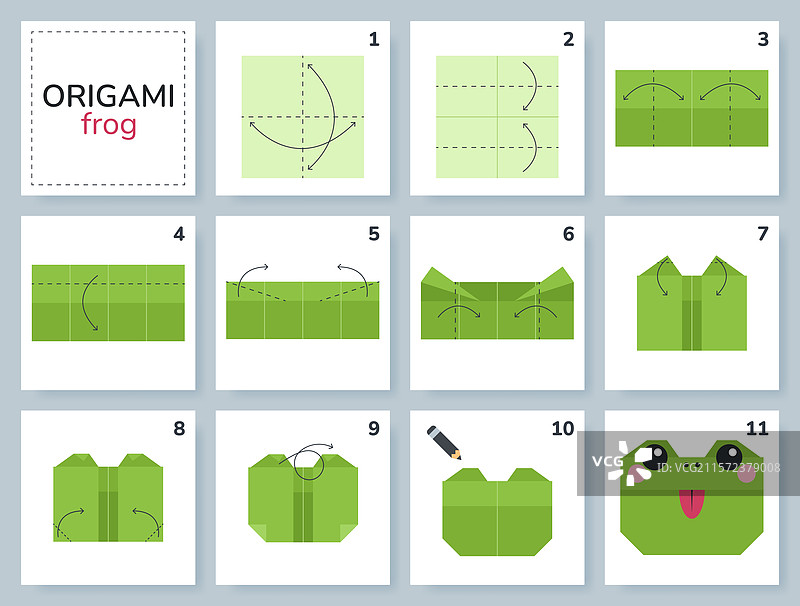 ORIGAMI
frog

1

2

3

4

5

6

7

8

9

10

11

VCG

ID: VCG211572379008