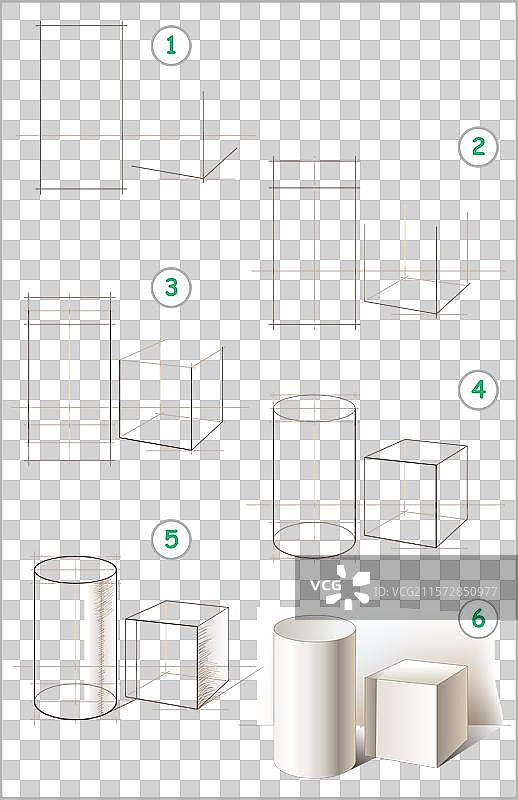 1

2

3

4

5

VCG ID: VCG211572850977

6