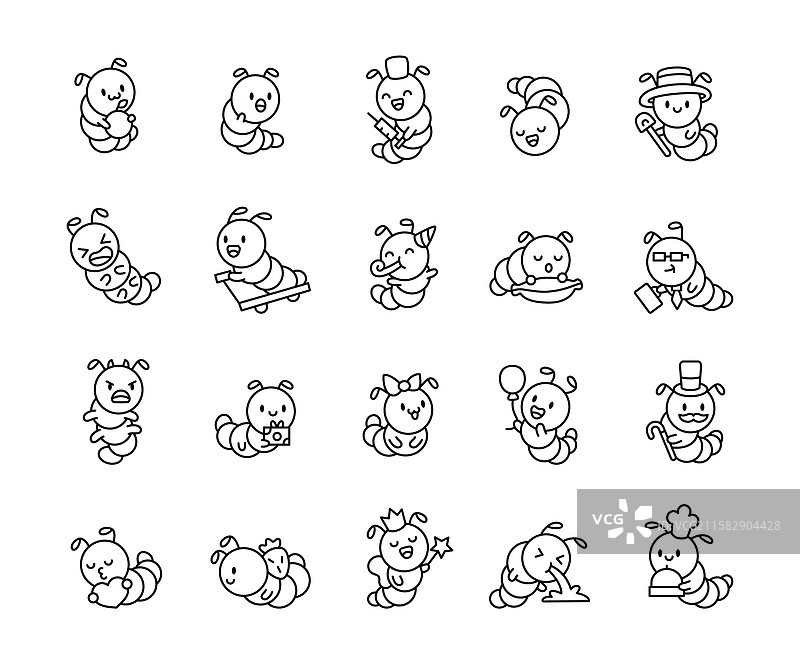 VCG
VCG211582904428