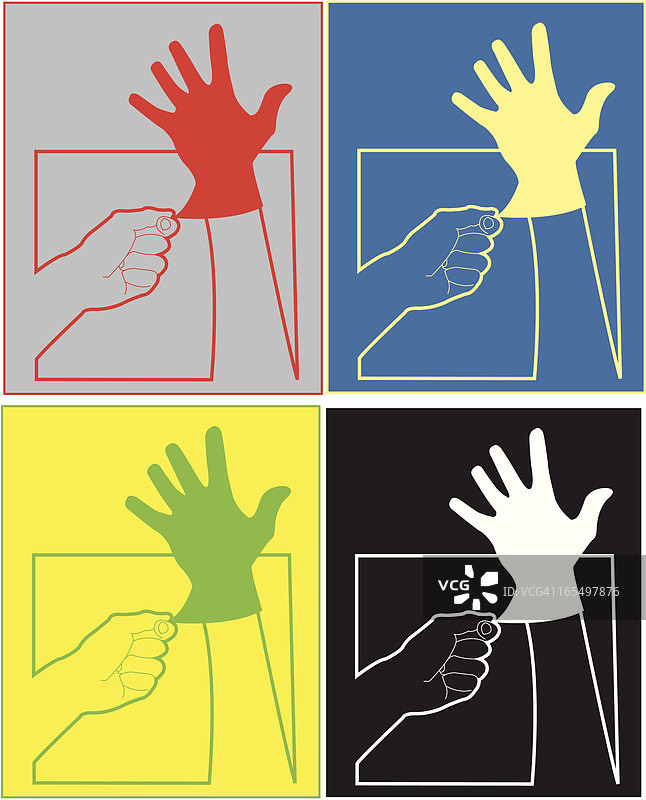 VCG
ID: VCG41165497876