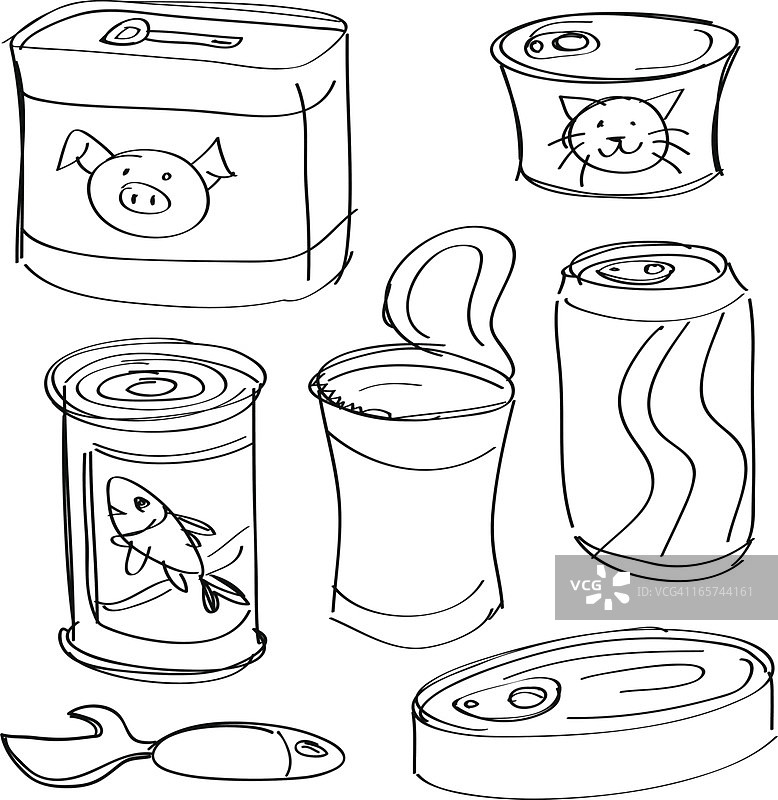 VCG
ID:VCG41165744161