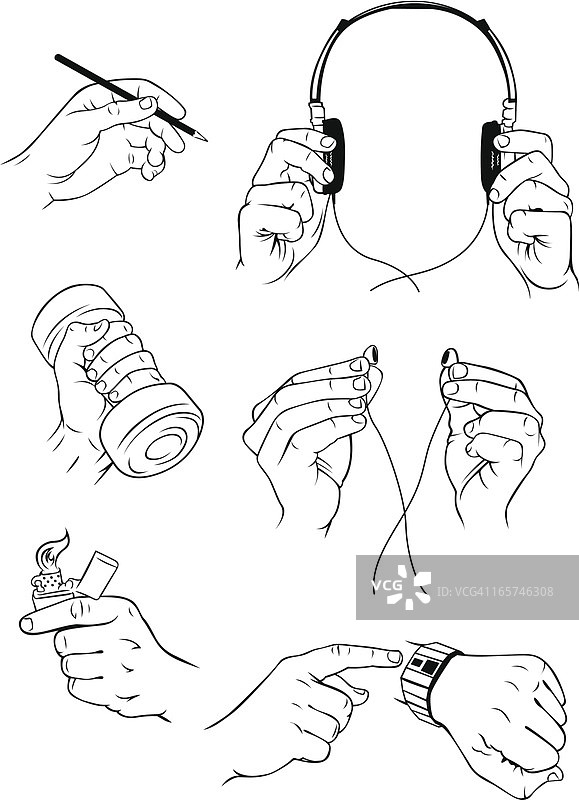 VCG ID:VCG41165746308