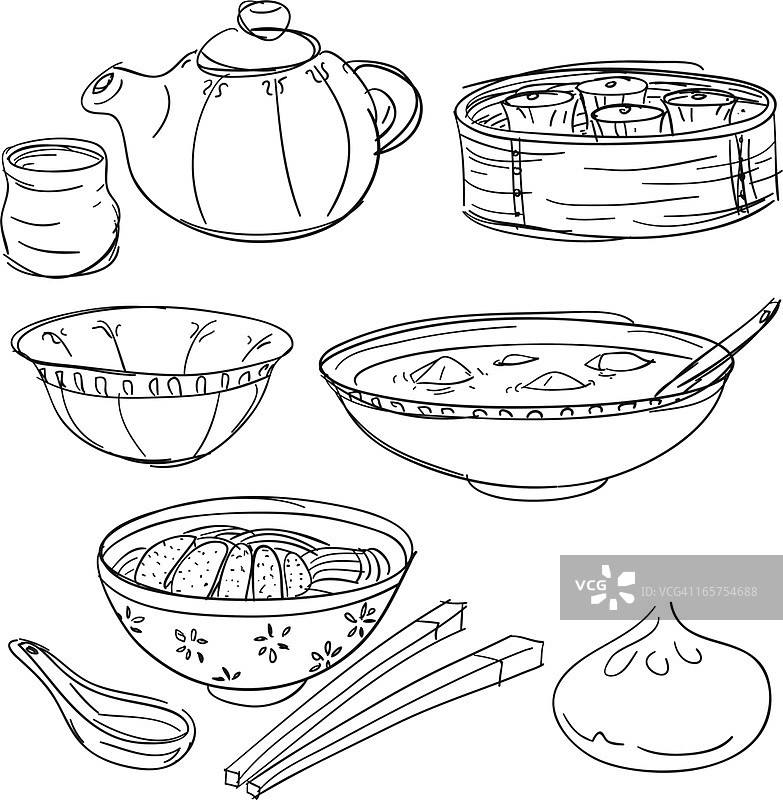 VCG
ID:VCG41165754688