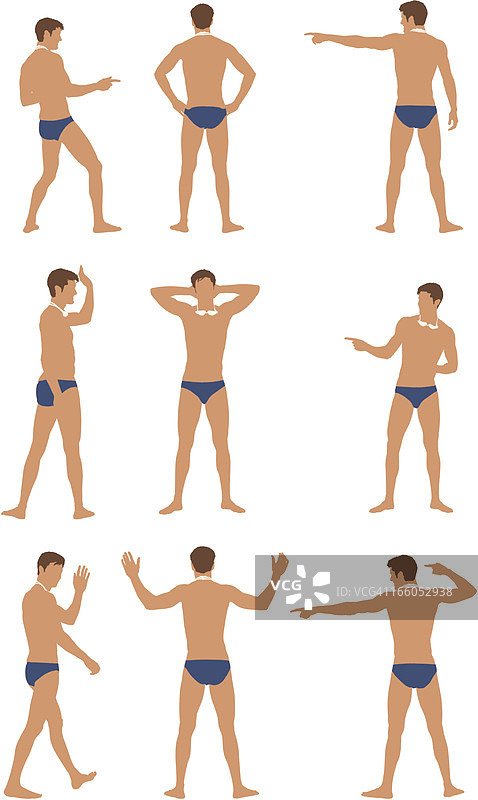 VCG
ID:VCG41166052938