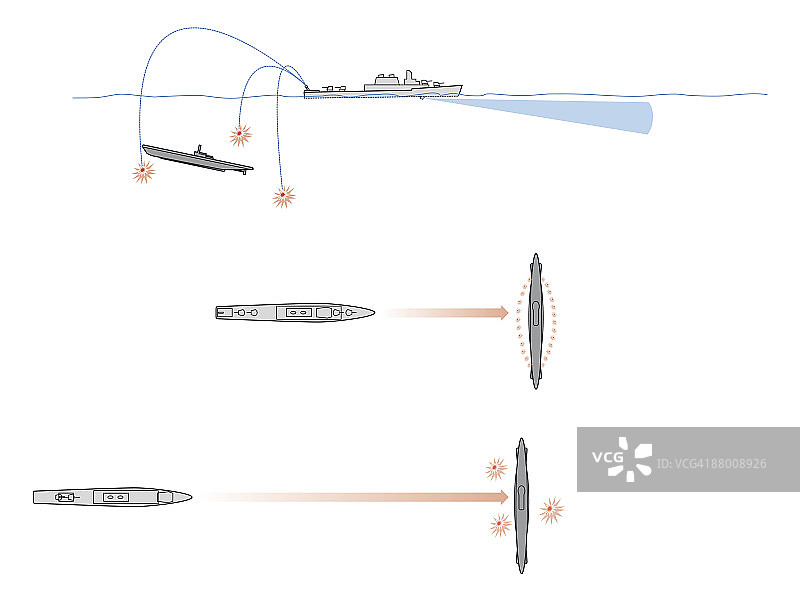 VCG ID:VCG4188008926