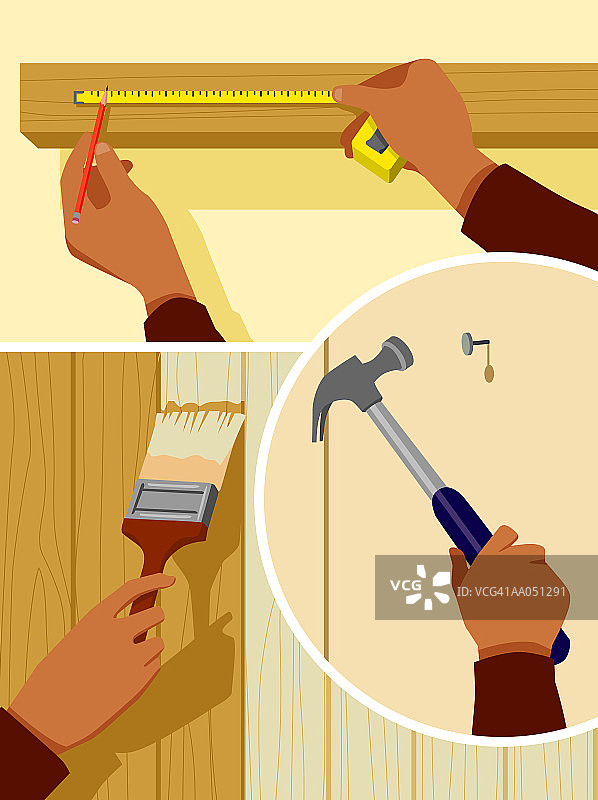 VCG

ID:VCG41AA051291