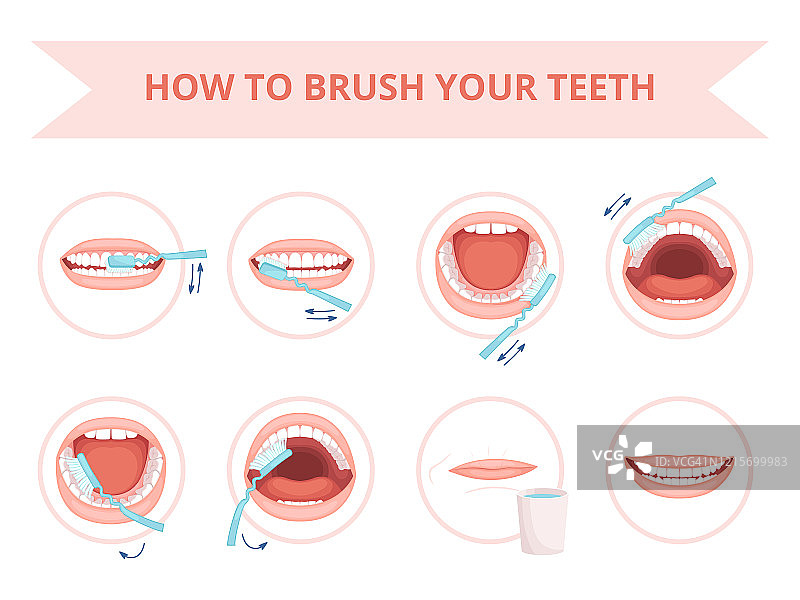 HOW TO BRUSH YOUR TEETH

VCG VCG41N1215699983