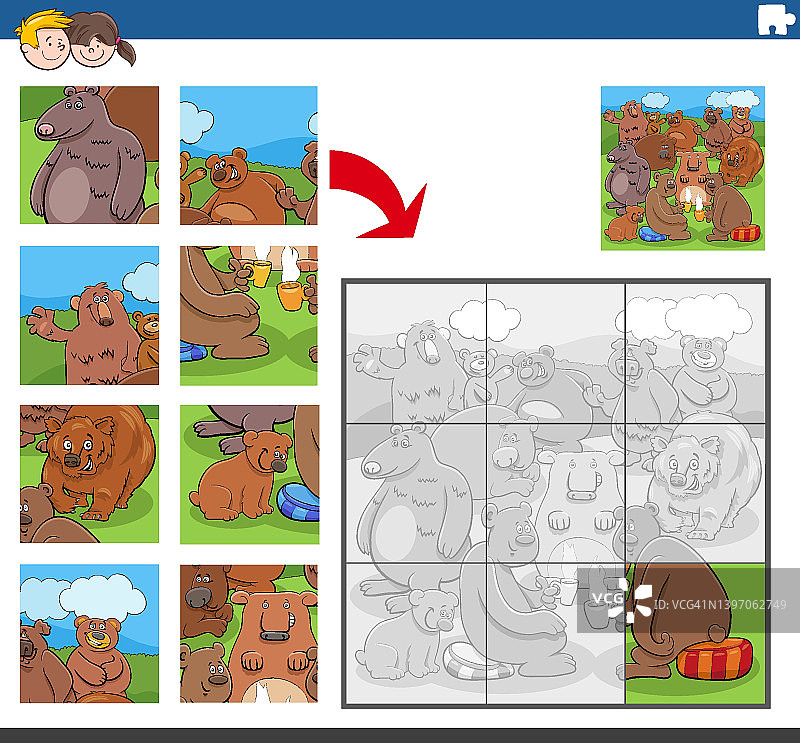 VCG
ID:VCG41N1397062749