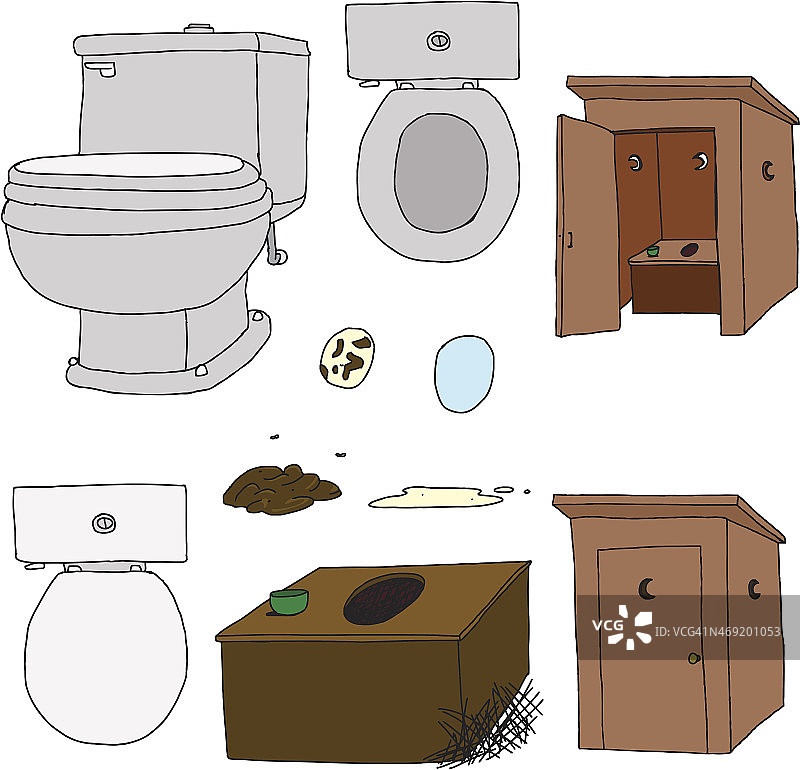 VCG ID:VCG41N469201053