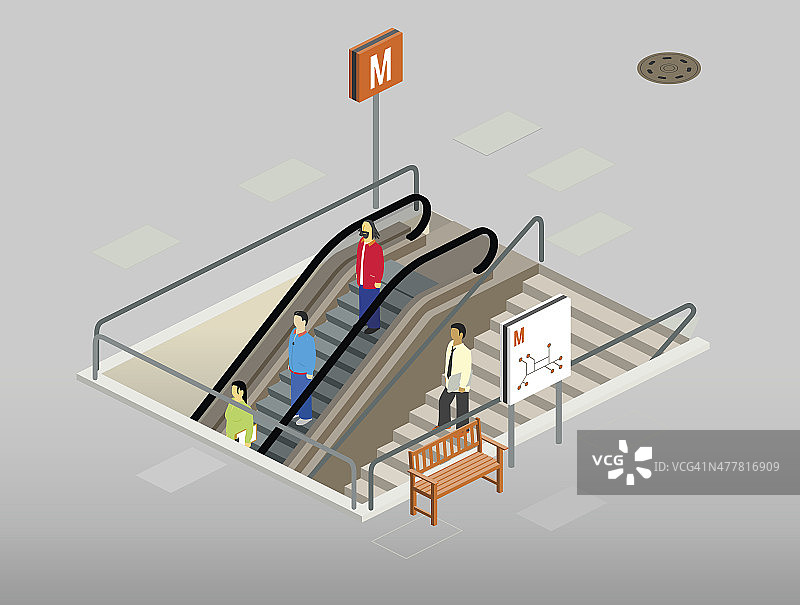 M

M

VCG

ID:VCG41N477816909