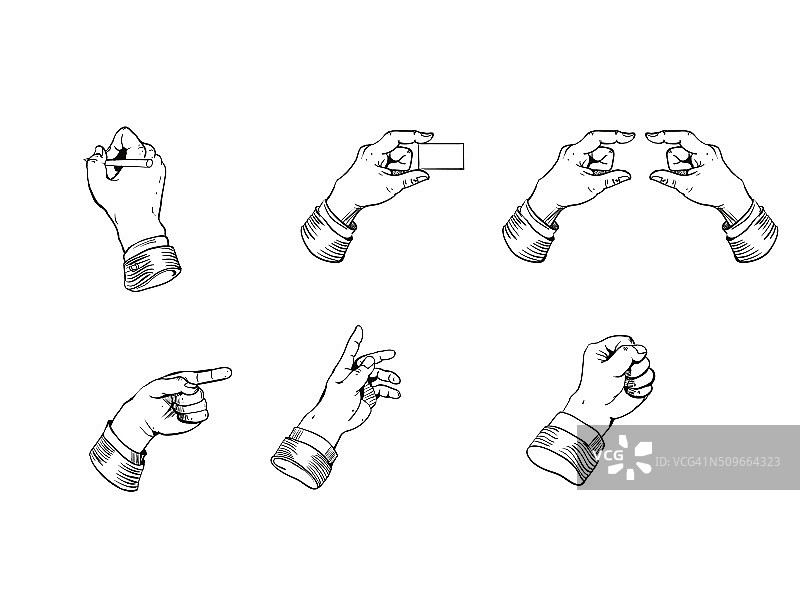 VCG
ID:VCG41N509664323