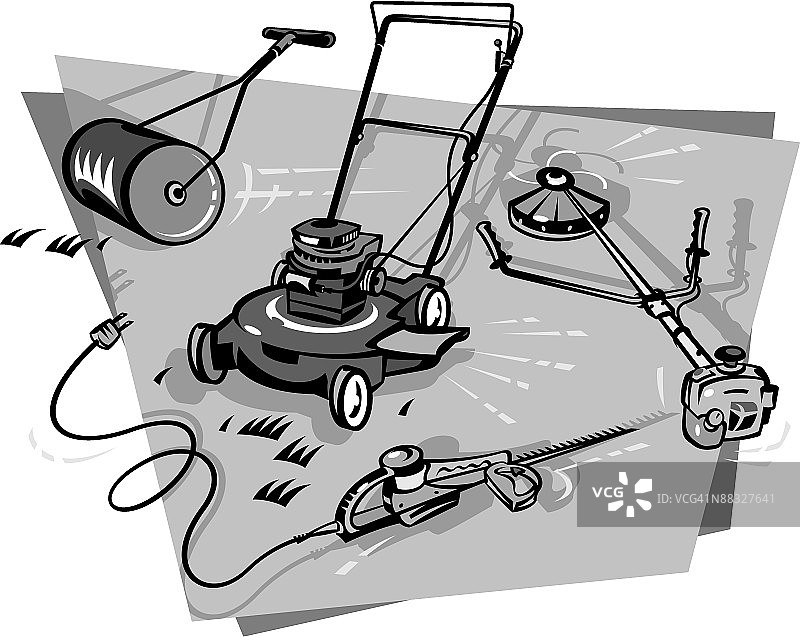 VCG

ID:VCG41N88327641